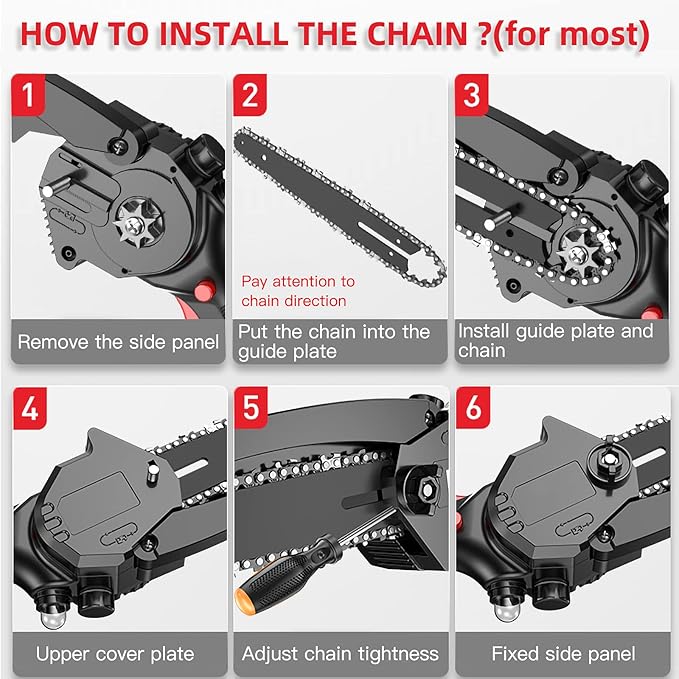 HOW TO INSTALL THE CHAIN ?(for most)

1
Remove the side panel

2
Pay attention to chain direction
Put the chain into the guide plate

3
Install guide plate and chain

4
Upper cover plate

5
Adjust chain tightness

6
Fixed side panel