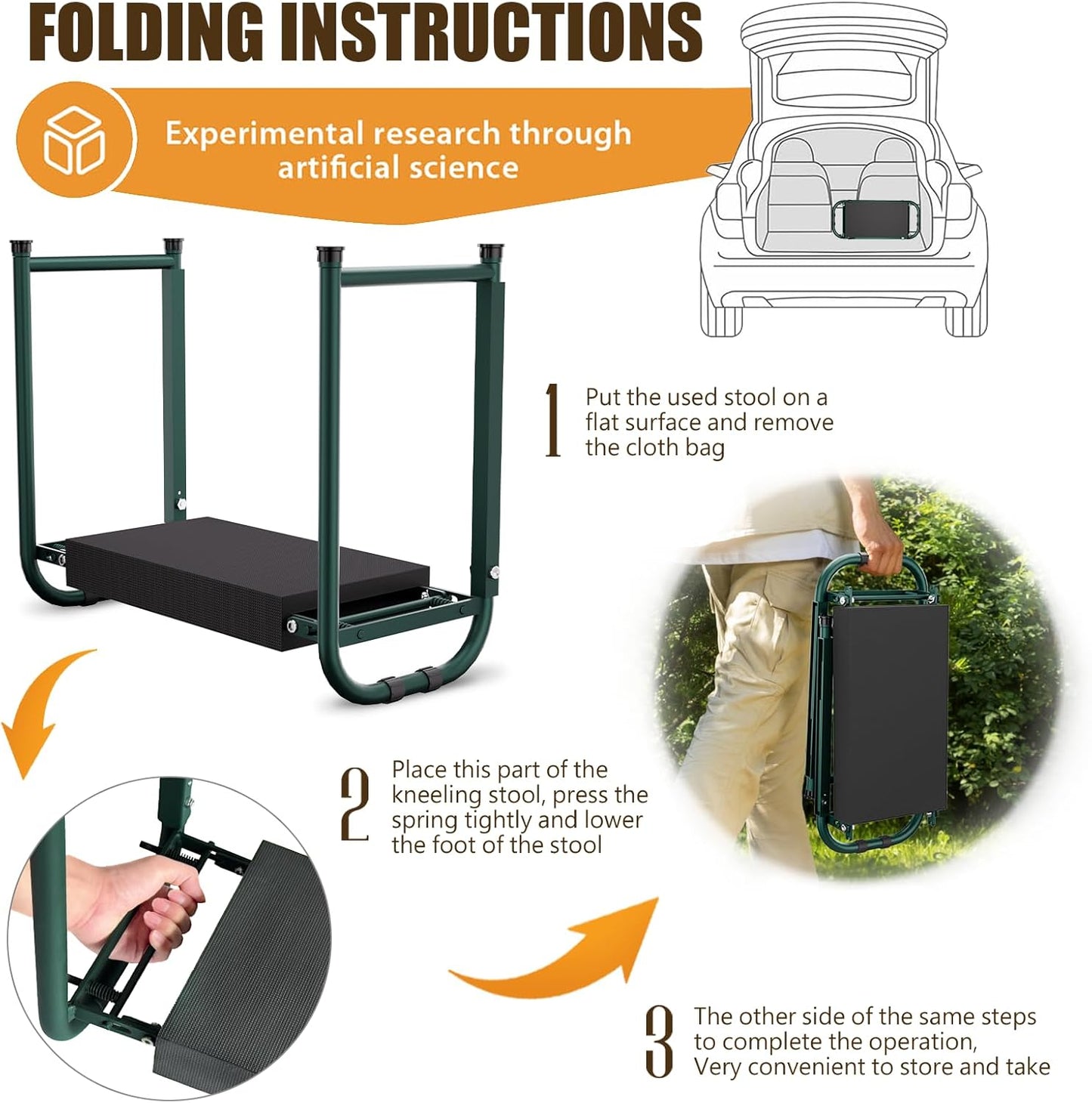 FOLDING INSTRUCTIONS

Experimental research through artificial science

1 Put the used stool on a flat surface and remove the cloth bag

2 Place this part of the kneeling stool, press the spring tightly and lower the foot of the stool

3 The other side of the same steps to complete the operation, Very convenient to store and take