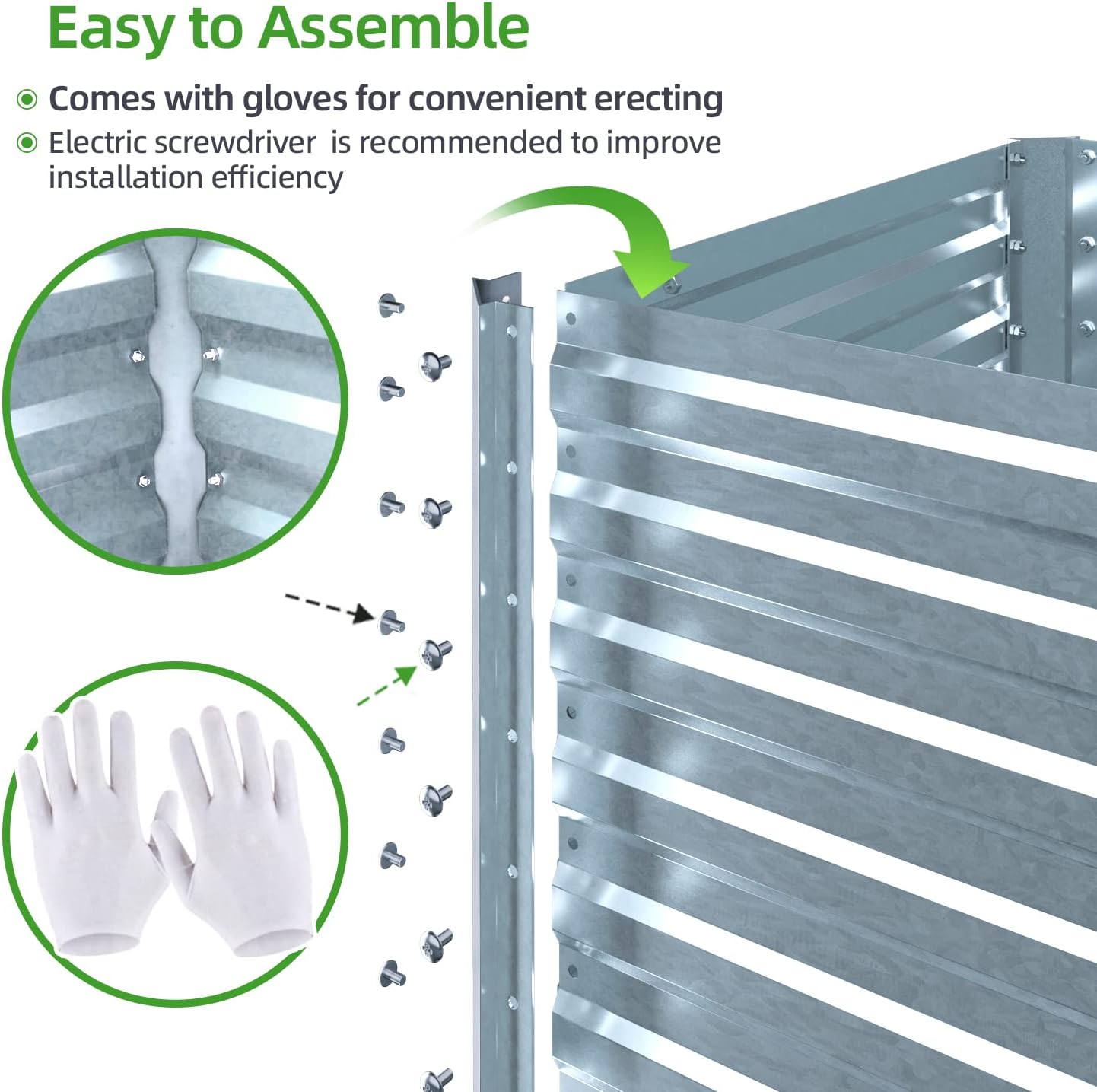 Easy to Assemble

Comes with gloves for convenient erecting

Electric screwdriver  is recommended to improve installation efficiency