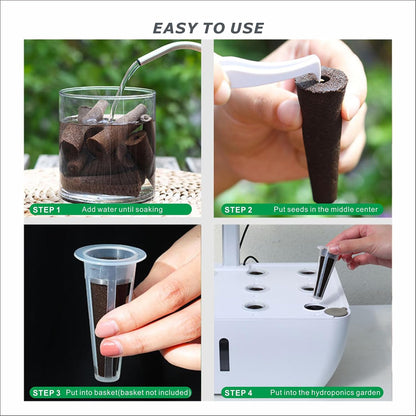 EASY TO USE

STEP 1 Add water until soaking

STEP 2 Put seeds in the middle center

STEP 3 Put into basket(basket not included)

STEP 4 Put into the hydroponics garden