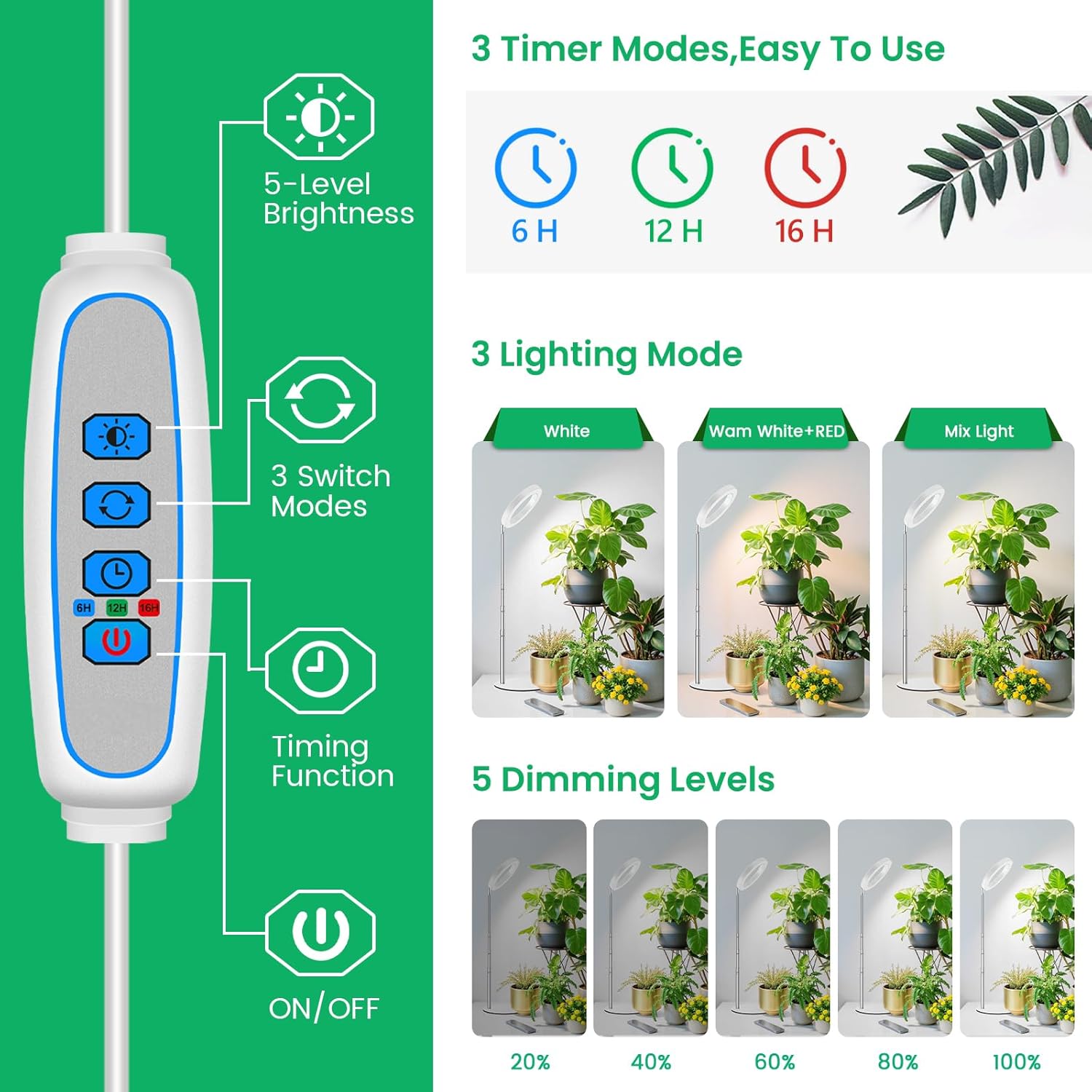 5-Level Brightness

3 Switch Modes

6H 12H 16H

Timing Function

ON/OFF

3 Timer Modes,Easy To Use

6 H
12 H
16 H

3 Lighting Mode

White
Wam White+RED
Mix Light

5 Dimming Levels

20%
40%
60%
80%
100%