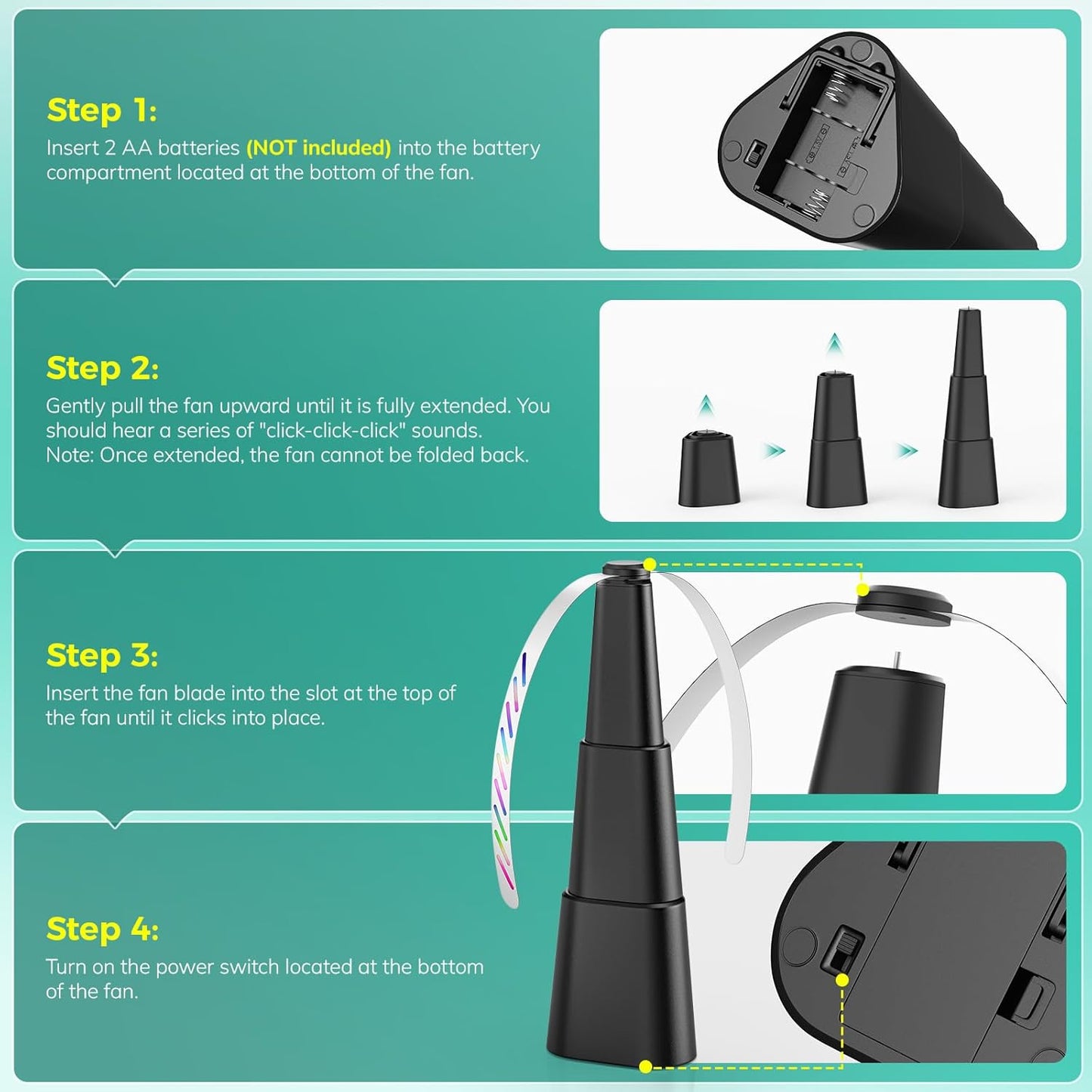 Step 1:
Insert 2 AA batteries (NOT included) into the battery compartment located at the bottom of the fan.

Step 2:
Gently pull the fan upward until it is fully extended. You should hear a series of "click-click-click" sounds.
Note: Once extended, the fan cannot be folded back.

Step 3:
Insert the fan blade into the slot at the top of the fan until it clicks into place.

Step 4:
Turn on the power switch located at the bottom of the fan.