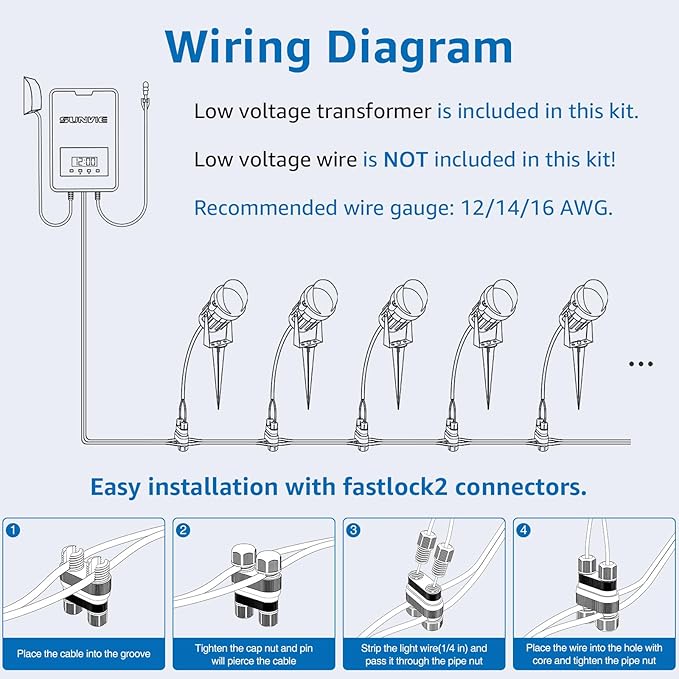 Wiring Diagram

SUNVIE

12:00

Low voltage transformer is included in this kit.

Low voltage wire is NOT included in this kit!

Recommended wire gauge: 12/14/16 AWG.

...

Easy installation with fastlock2 connectors.

1
Place the cable into the groove

2
Tighten the cap nut and pin will pierce the cable

3
Strip the light wire(1/4 in) and pass it through the pipe nut

4
Place the wire into the hole with core and tighten the pipe nut