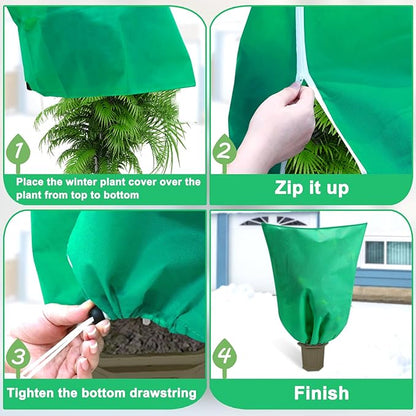 1
Place the winter plant cover over the plant from top to bottom

2
Zip it up

3
Tighten the bottom drawstring

4
Finish