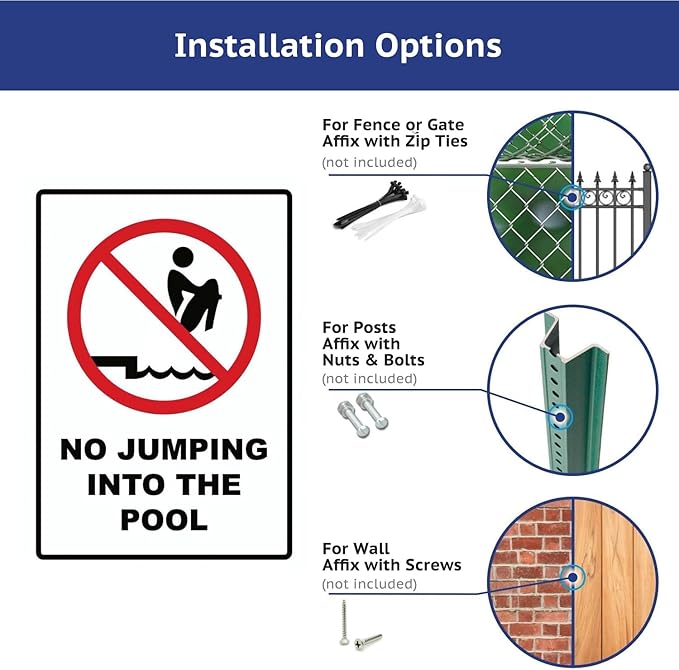 Installation Options

NO JUMPING INTO THE POOL

For Fence or Gate
Affix with Zip Ties
(not included)

For Posts
Affix with
Nuts & Bolts
(not included)

For Wall
Affix with Screws
(not included)