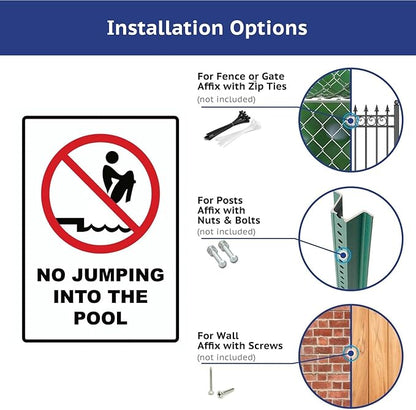 Installation Options

NO JUMPING INTO THE POOL

For Fence or Gate
Affix with Zip Ties
(not included)

For Posts
Affix with
Nuts & Bolts
(not included)

For Wall
Affix with Screws
(not included)