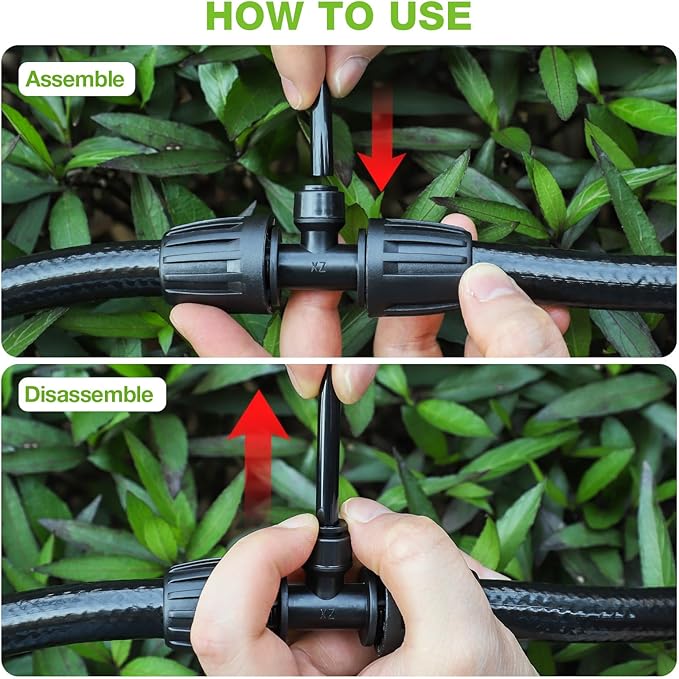 HOW TO USE

Assemble

XZ

Disassemble

XZ