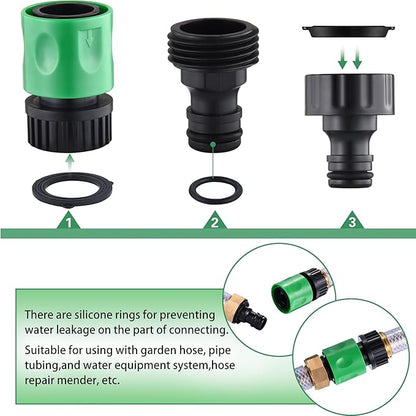 1

2

3

There are silicone rings for preventing water leakage on the part of connecting.

Suitable for using with garden hose, pipe tubing,and water equipment system,hose repair mender, etc.