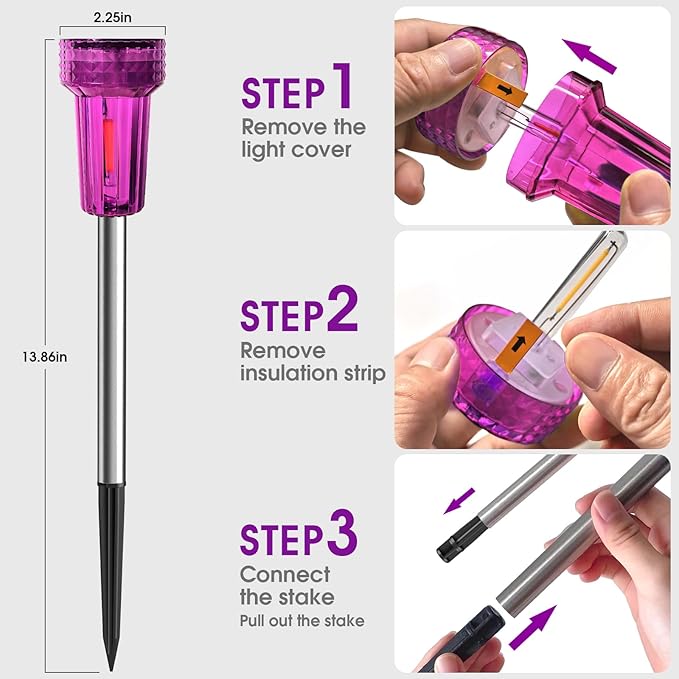 2.25in

13.86in

STEP 1
Remove the light cover

STEP 2
Remove insulation strip

STEP 3
Connect the stake
Pull out the stake