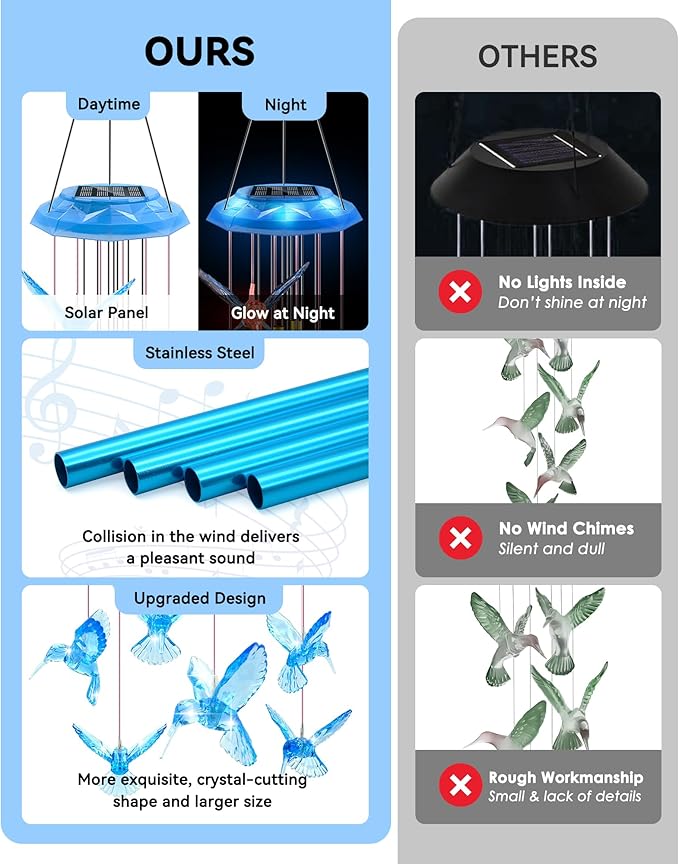 OURS

Daytime

Night

Solar Panel

Glow at Night

Stainless Steel

Collision in the wind delivers a pleasant sound

Upgraded Design

More exquisite, crystal-cutting shape and larger size

OTHERS

No Lights Inside
Don't shine at night

No Wind Chimes
Silent and dull

Rough Workmanship
Small & lack of details