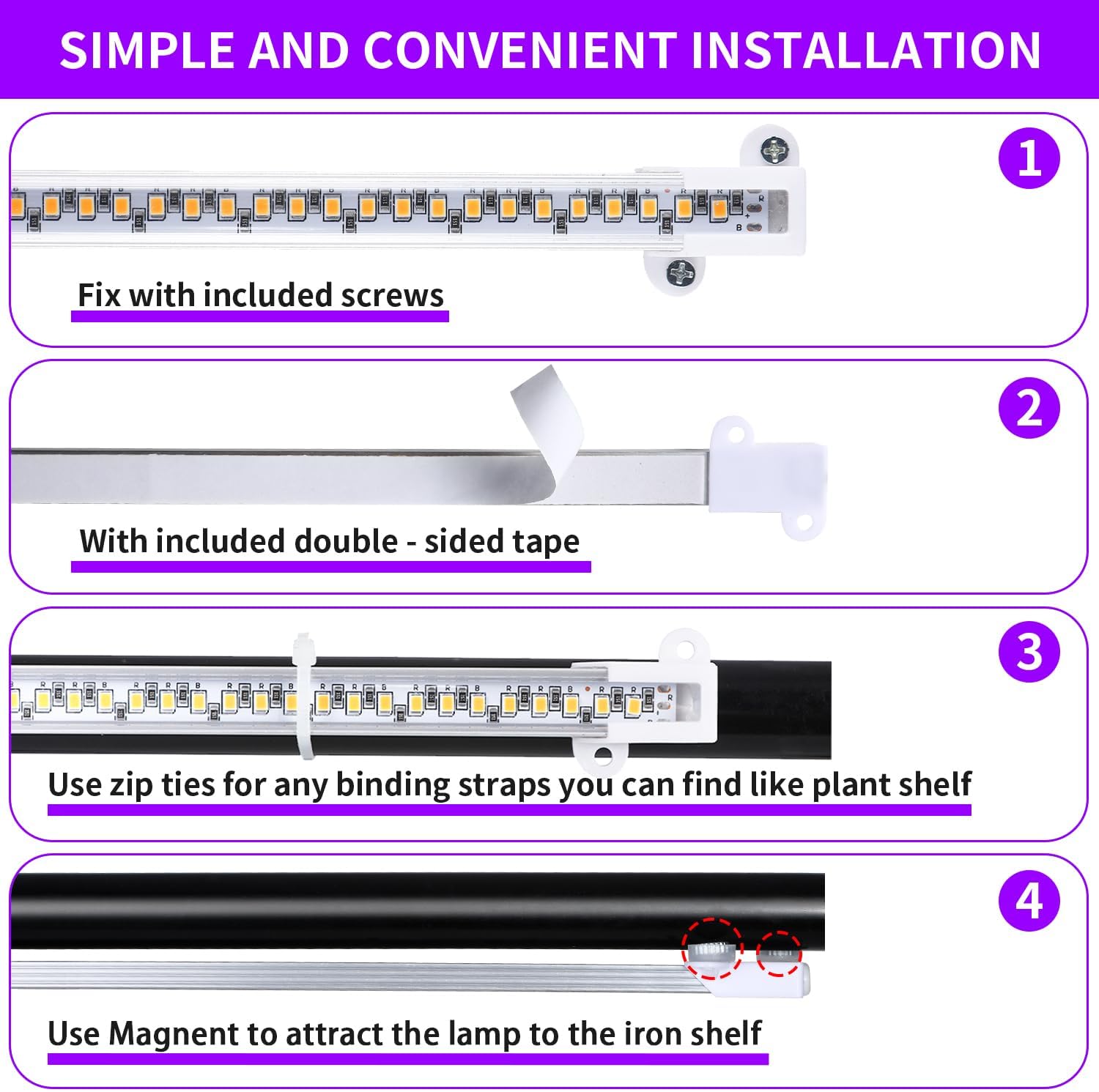 SIMPLE AND CONVENIENT INSTALLATION

1

Fix with included screws

2

With included double - sided tape

3

Use zip ties for any binding straps you can find like plant shelf

4

Use Magnent to attract the lamp to the iron shelf