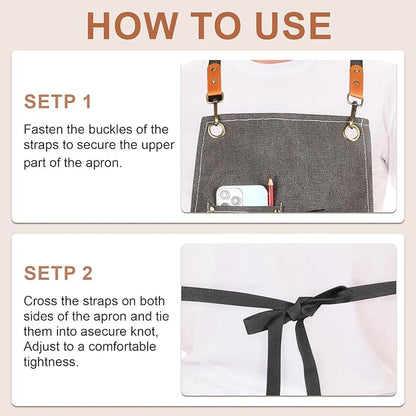 HOW TO USE

SETP 1

Fasten the buckles of the straps to secure the upper part of the apron.

SETP 2

Cross the straps on both sides of the apron and tie them into asecure knot, Adjust to a comfortable tightness.