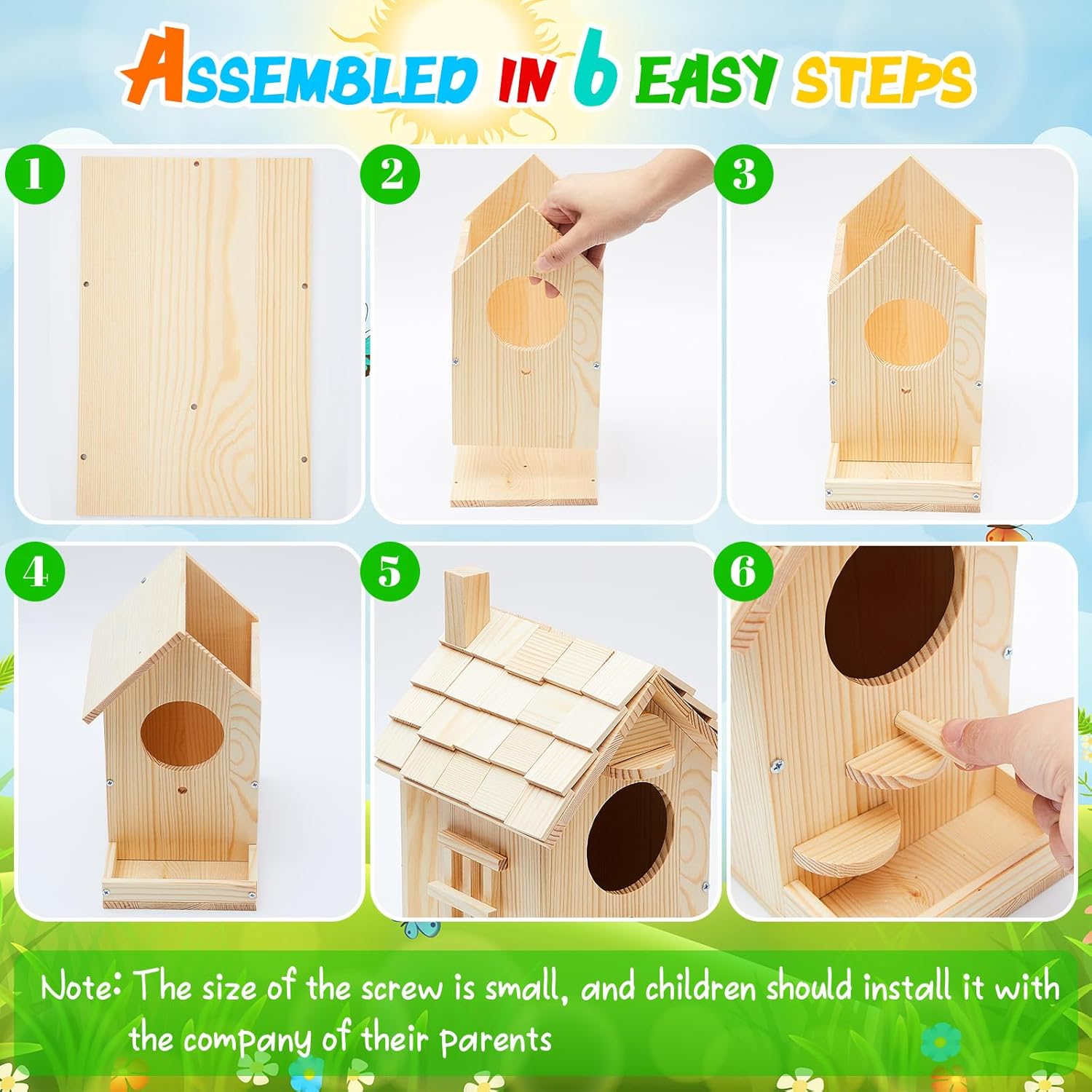 ASSEMBLED IN 6 EASY STEPS

1

2

3

4

5

6

Note: The size of the screw is small, and children should install it with the company of their parents