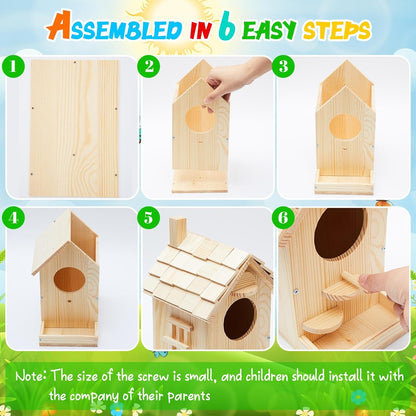 ASSEMBLED IN 6 EASY STEPS

1

2

3

4

5

6

Note: The size of the screw is small, and children should install it with the company of their parents