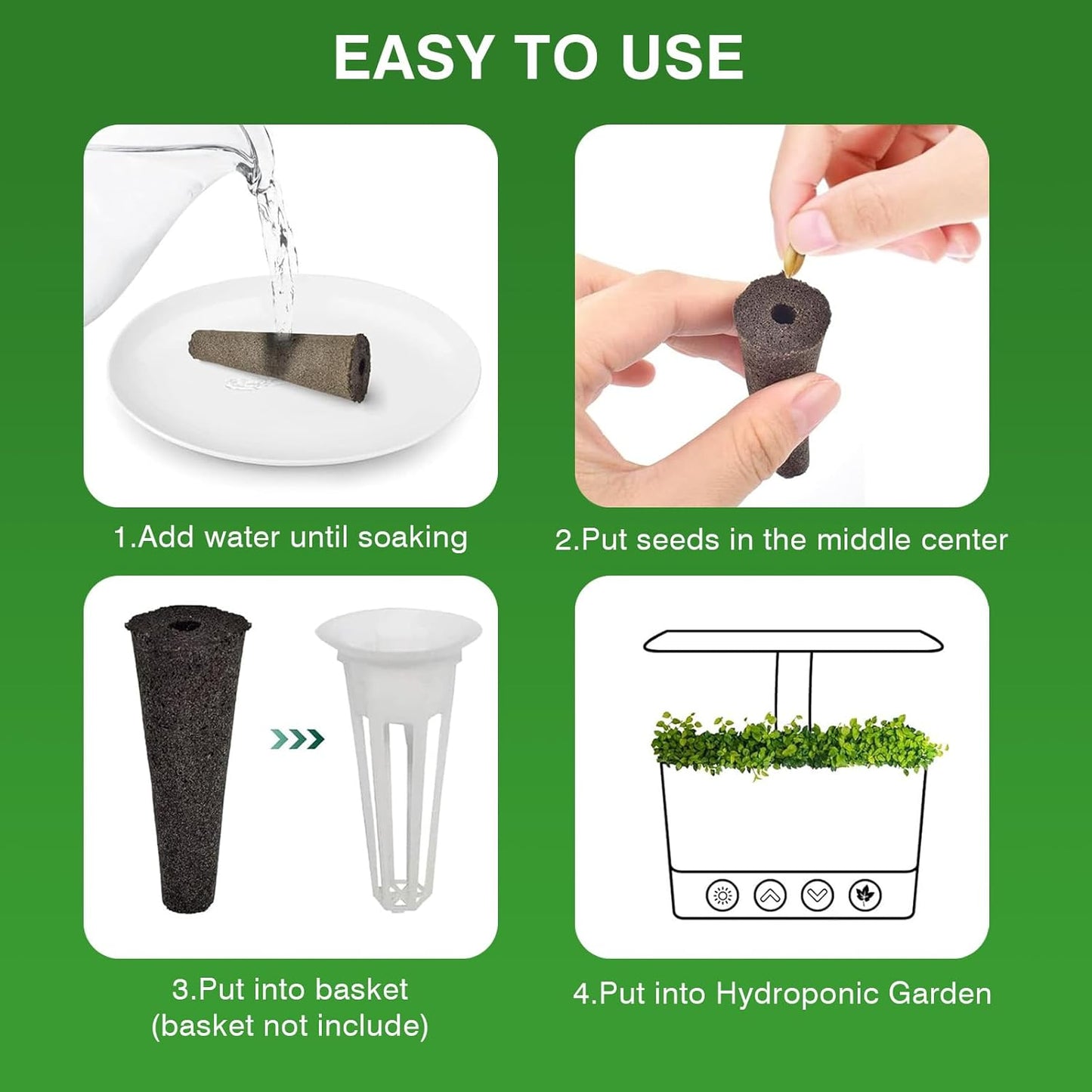 EASY TO USE

1.Add water until soaking

2.Put seeds in the middle center

3.Put into basket
(basket not include)

4.Put into Hydroponic Garden