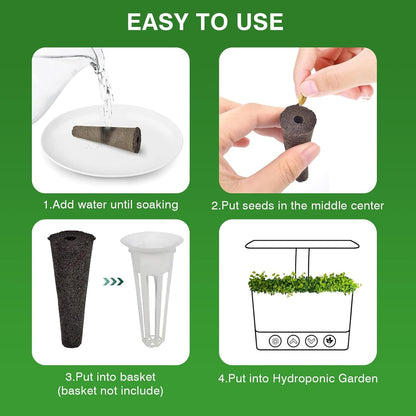 EASY TO USE

1.Add water until soaking

2.Put seeds in the middle center

3.Put into basket
(basket not include)

4.Put into Hydroponic Garden