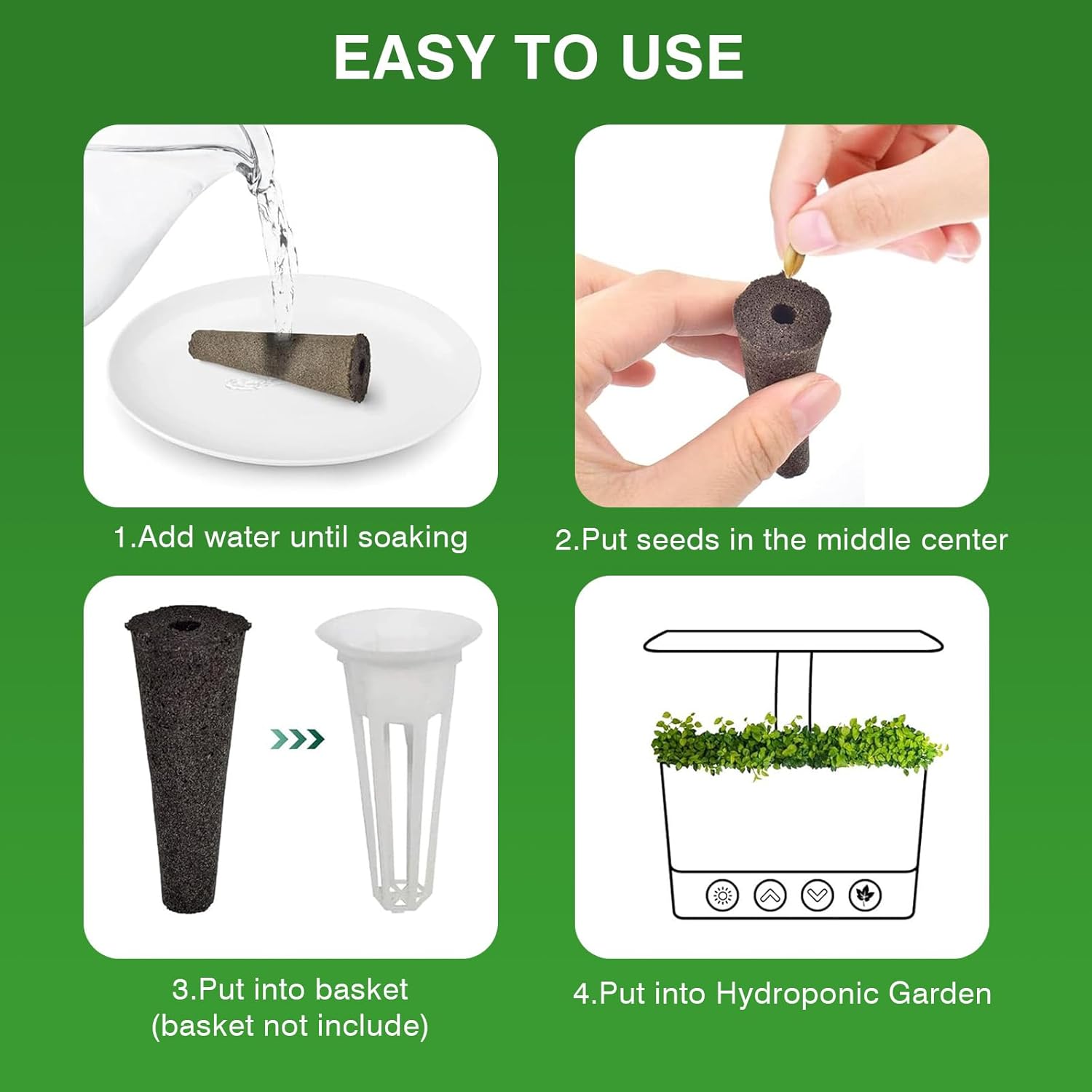 EASY TO USE

1.Add water until soaking

2.Put seeds in the middle center

3.Put into basket (basket not include)

4.Put into Hydroponic Garden