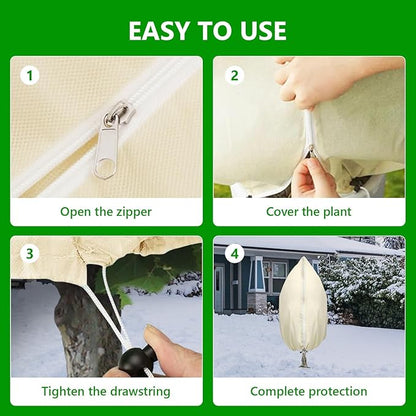 EASY TO USE

1

Open the zipper

2

Cover the plant

3

Tighten the drawstring

4

Complete protection