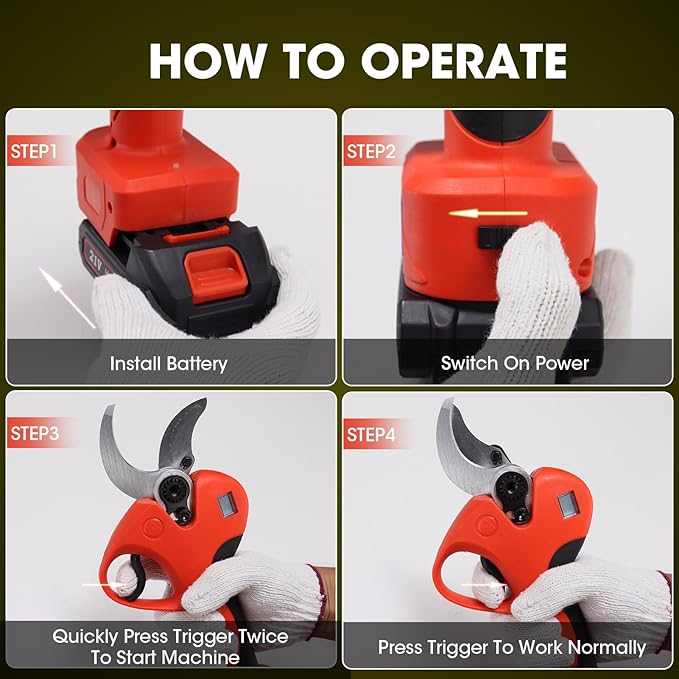 HOW TO OPERATE

STEP1

21V

Install Battery

STEP2

Switch On Power

STEP3

Quickly Press Trigger Twice To Start Machine

STEP4

Press Trigger To Work Normally