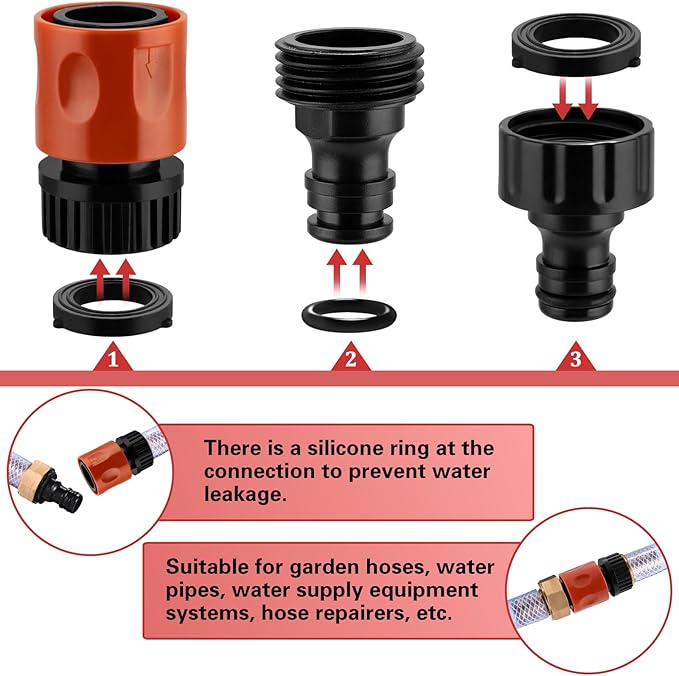 1

2

3

There is a silicone ring at the connection to prevent water leakage.

Suitable for garden hoses, water pipes, water supply equipment systems, hose repairers, etc.