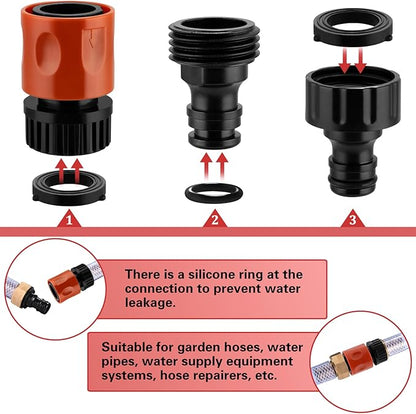 1

2

3

There is a silicone ring at the connection to prevent water leakage.

Suitable for garden hoses, water pipes, water supply equipment systems, hose repairers, etc.