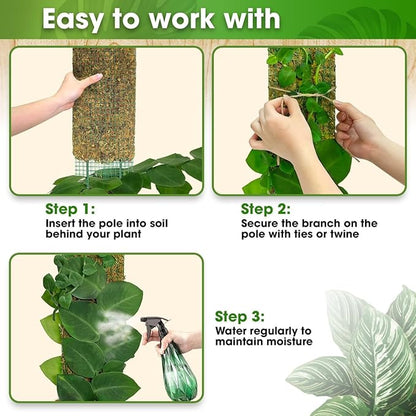 Easy to work with

Step 1:
Insert the pole into soil behind your plant

Step 2:
Secure the branch on the pole with ties or twine

Step 3:
Water regularly to maintain moisture