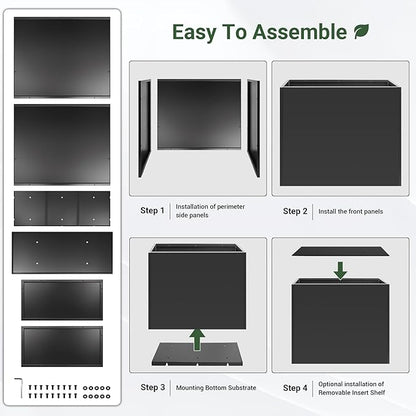 Easy To Assemble

Step 1 Installation of perimeter side panels

Step 2 Install the front panels

Step 3 Mounting Bottom Substrate

Step 4 Optional installation of Removable Insert Shelf