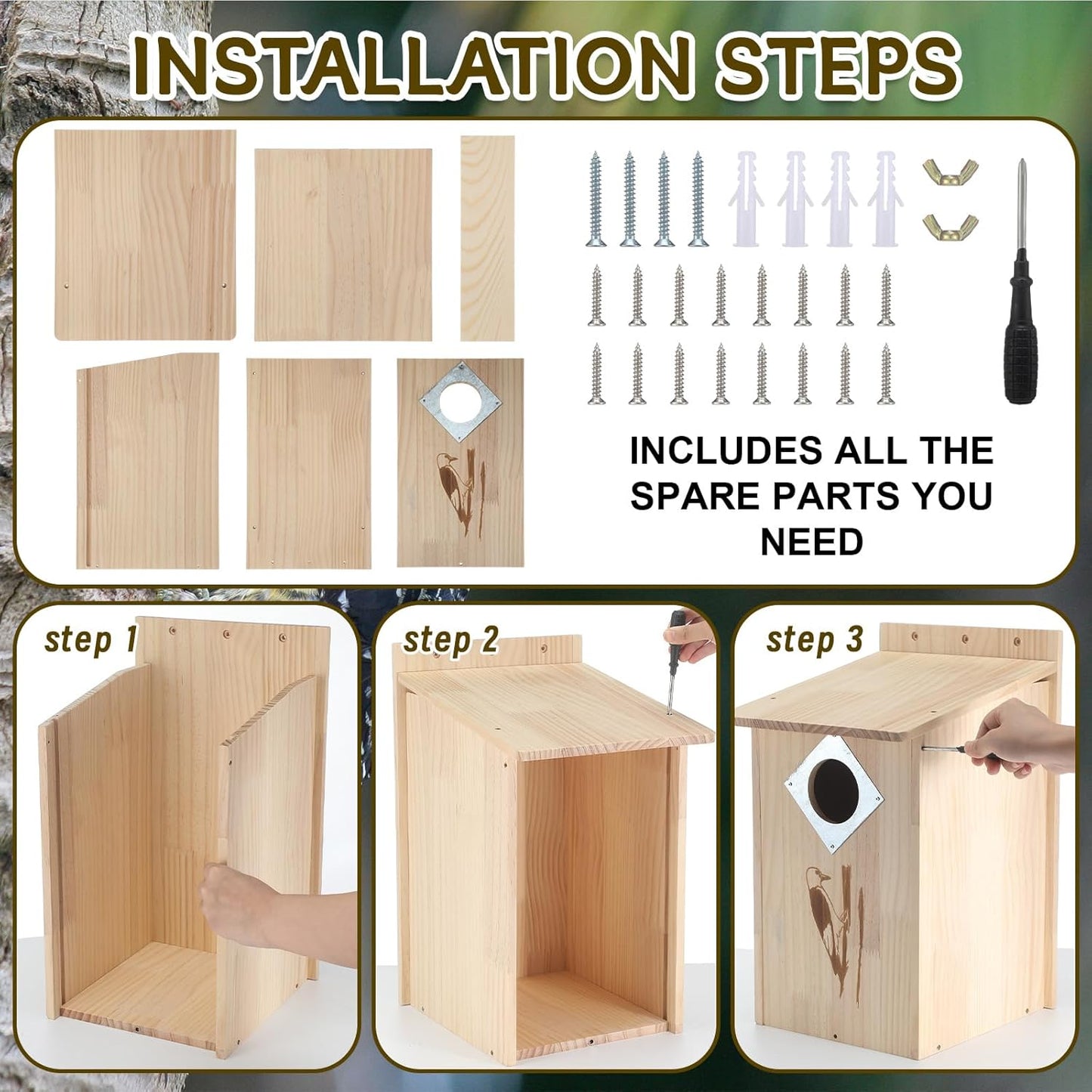 INSTALLATION STEPS

INCLUDES ALL THE SPARE PARTS YOU NEED

step 1

step 2

step 3