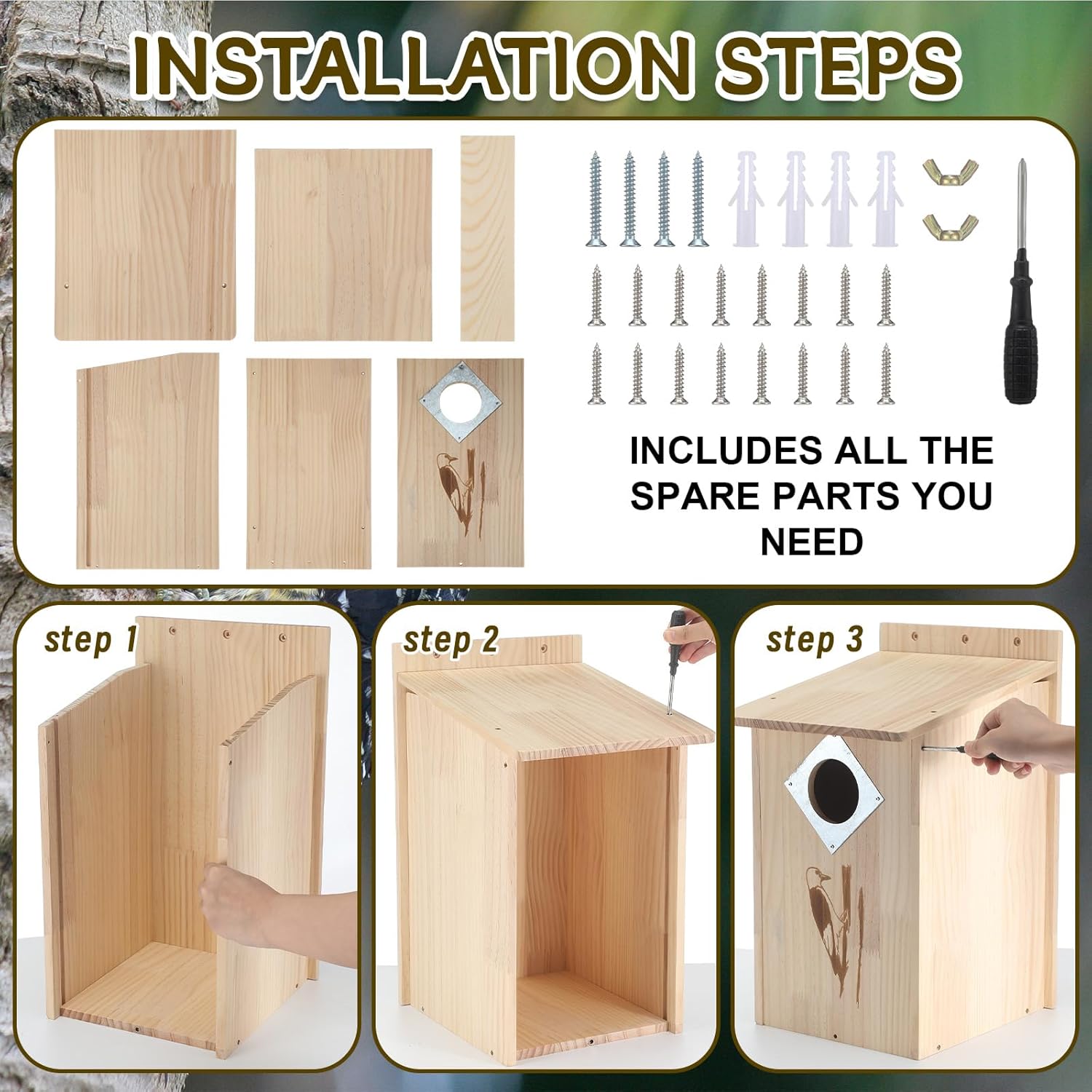 INSTALLATION STEPS

INCLUDES ALL THE SPARE PARTS YOU NEED

step 1

step 2

step 3