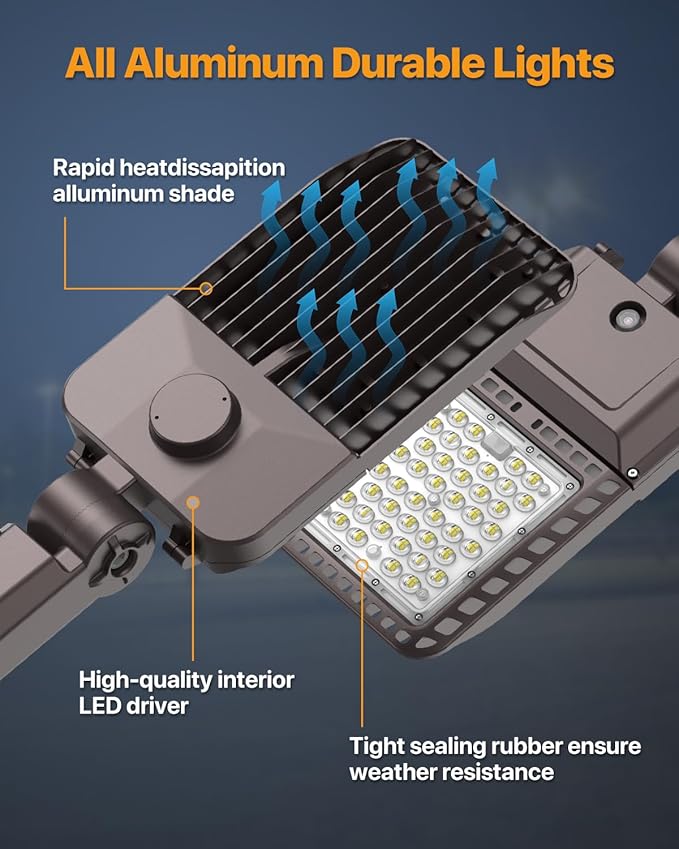 All Aluminum Durable Lights

Rapid heatdissapition alluminum shade

High-quality interior LED driver

Tight sealing rubber ensure weather resistance