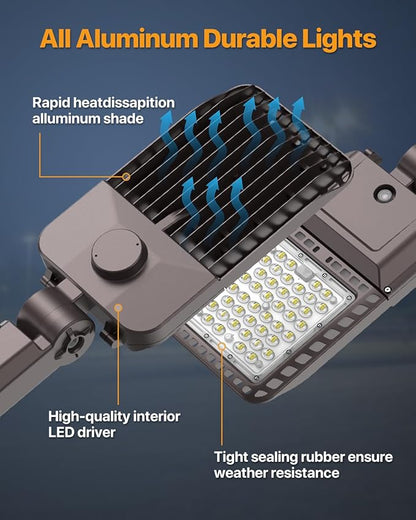 All Aluminum Durable Lights

Rapid heatdissapition alluminum shade

High-quality interior LED driver

Tight sealing rubber ensure weather resistance