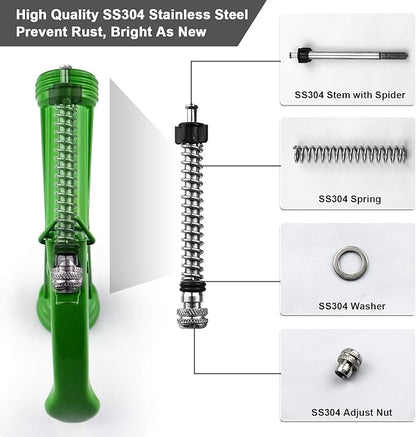 High Quality SS304 Stainless Steel
Prevent Rust, Bright As New

SS304 Stem with Spider

SS304 Spring

SS304 Washer

SS304 Adjust Nut