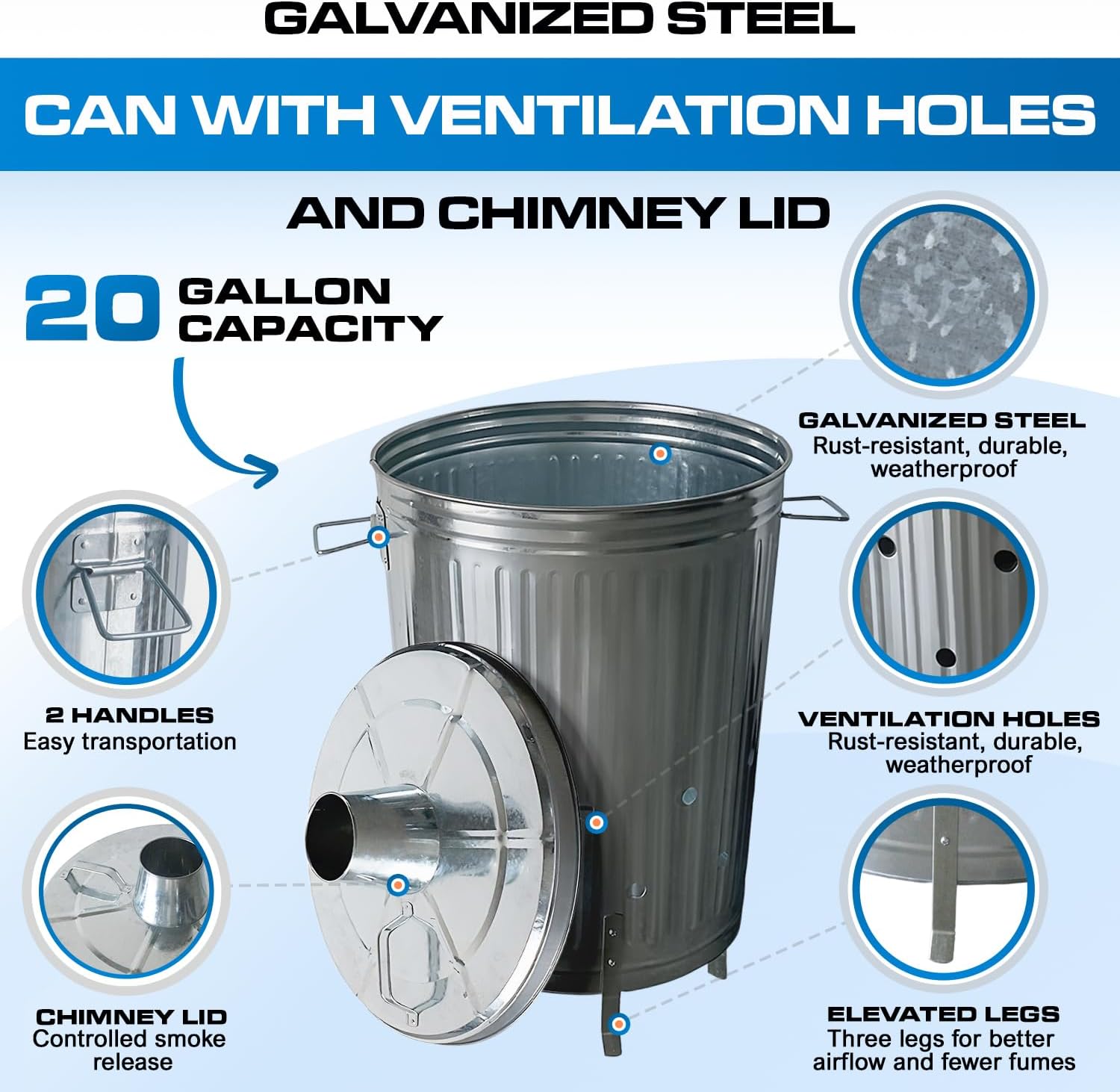 GALVANIZED STEEL

CAN WITH VENTILATION HOLES

AND CHIMNEY LID

20 GALLON CAPACITY

GALVANIZED STEEL
Rust-resistant, durable, weatherproof

2 HANDLES
Easy transportation

VENTILATION HOLES
Rust-resistant, durable, weatherproof

CHIMNEY LID
Controlled smoke release

ELEVATED LEGS
Three legs for better airflow and fewer fumes