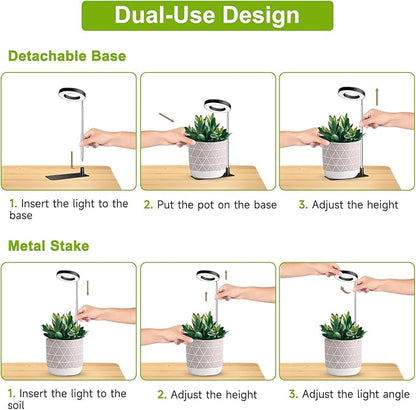 Dual-Use Design

Detachable Base

1. Insert the light to the base

2. Put the pot on the base

3. Adjust the height

Metal Stake

1. Insert the light to the soil

2. Adjust the height

3. Adjust the light angle