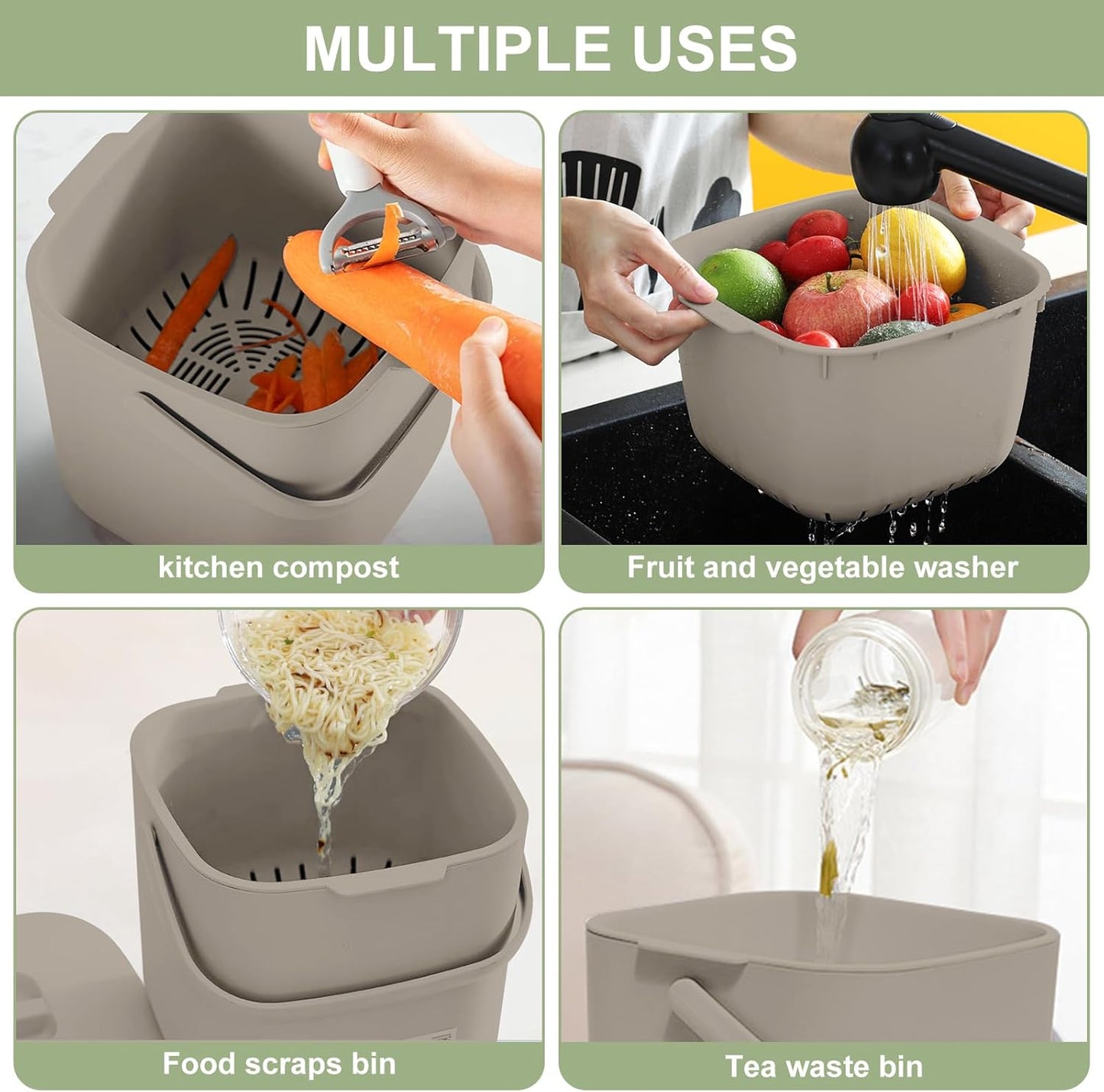 MULTIPLE USES

kitchen compost

Fruit and vegetable washer

Food scraps bin

Tea waste bin