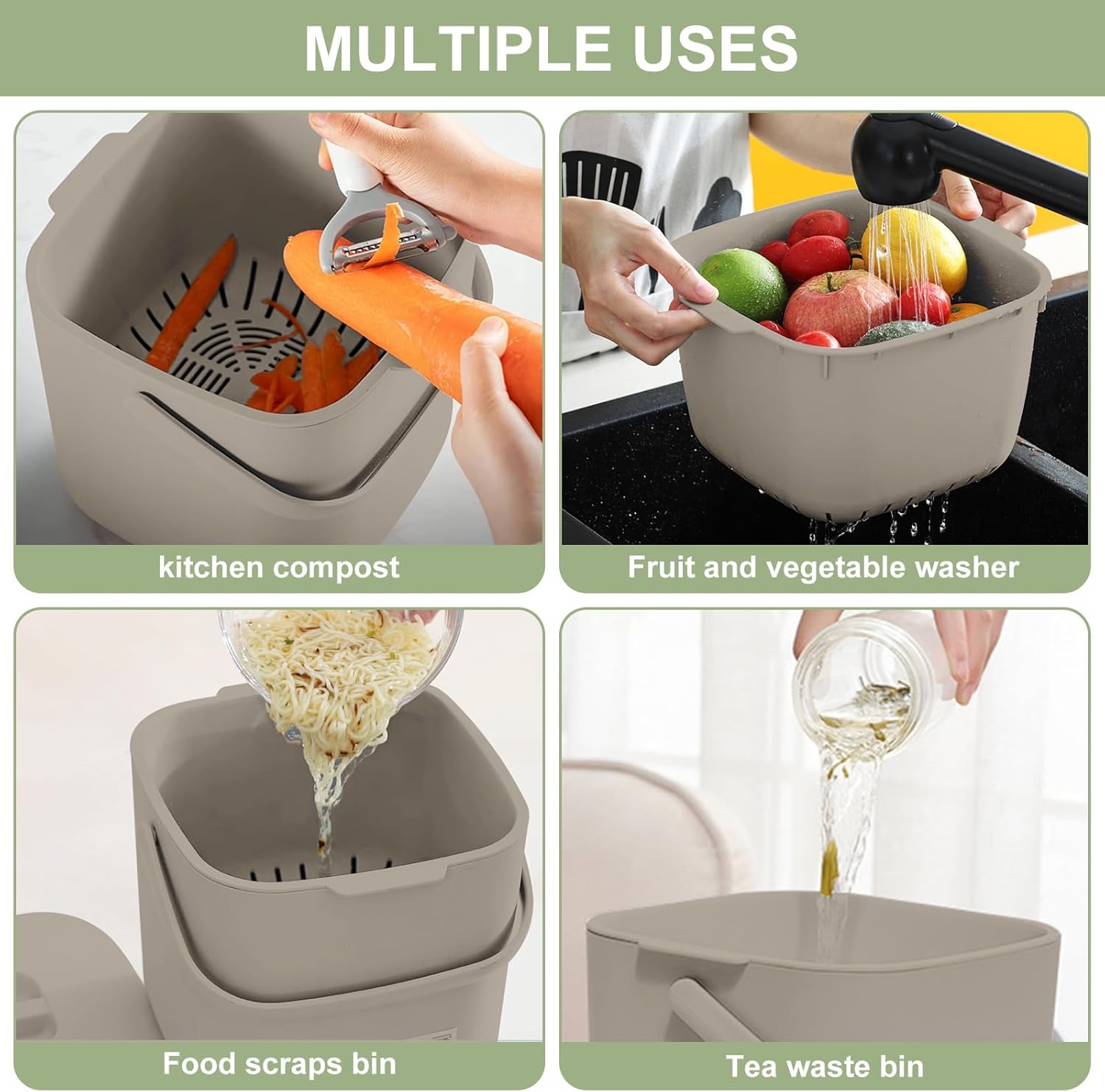 MULTIPLE USES

kitchen compost

Fruit and vegetable washer

Food scraps bin

Tea waste bin