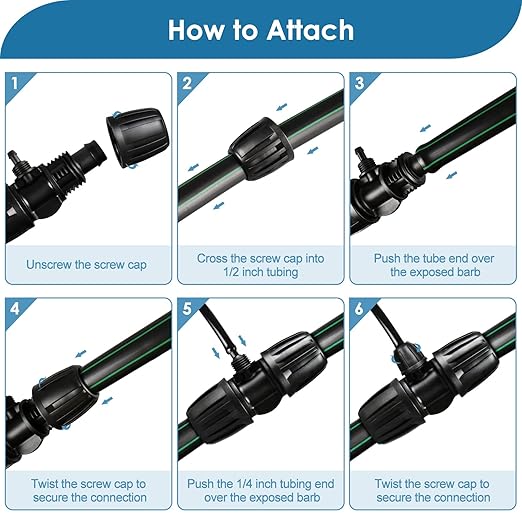 How to Attach

1
Unscrew the screw cap

2
Cross the screw cap into 1/2 inch tubing

3
Push the tube end over the exposed barb

4
Twist the screw cap to secure the connection

5
Push the 1/4 inch tubing end over the exposed barb

6
Twist the screw cap to secure the connection