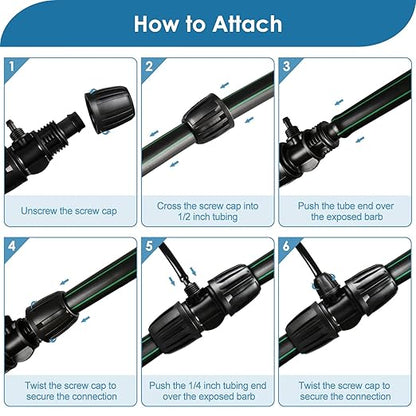 How to Attach

1

Unscrew the screw cap

2

Cross the screw cap into 1/2 inch tubing

3

Push the tube end over the exposed barb

4

Twist the screw cap to secure the connection

5

Push the 1/4 inch tubing end over the exposed barb

6

Twist the screw cap to secure the connection