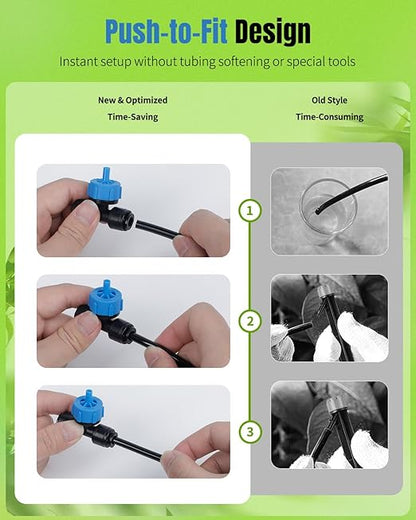 Push-to-Fit Design

Instant setup without tubing softening or special tools

New & Optimized
Time-Saving

Old Style
Time-Consuming

1

2

3