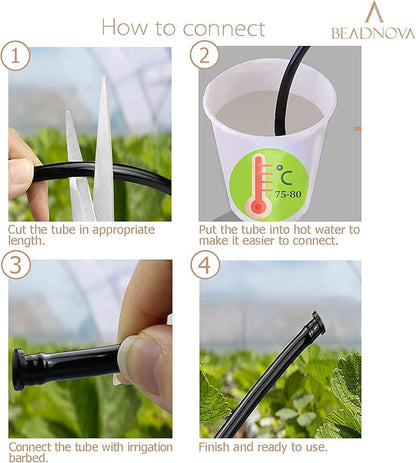 How to connect

BEADNOVA

1

Cut the tube in appropriate length.

2

°C
75-80

Put the tube into hot water to make it easier to connect.

3

Connect the tube with irrigation barbed.

4

Finish and ready to use.