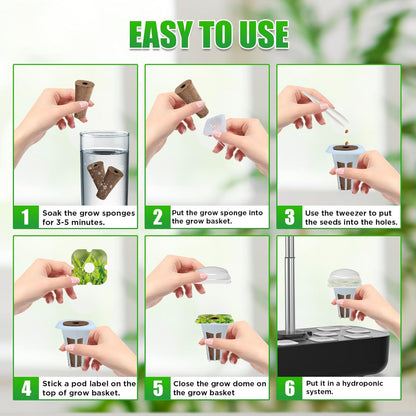 EASY TO USE

1 Soak the grow sponges for 3-5 minutes.

2 Put the grow sponge into the grow basket.

3 Use the tweezer to put the seeds into the holes.

4 Stick a pod label on the top of grow basket.

5 Close the grow dome on the grow basket

6 Put it in a hydroponic system.