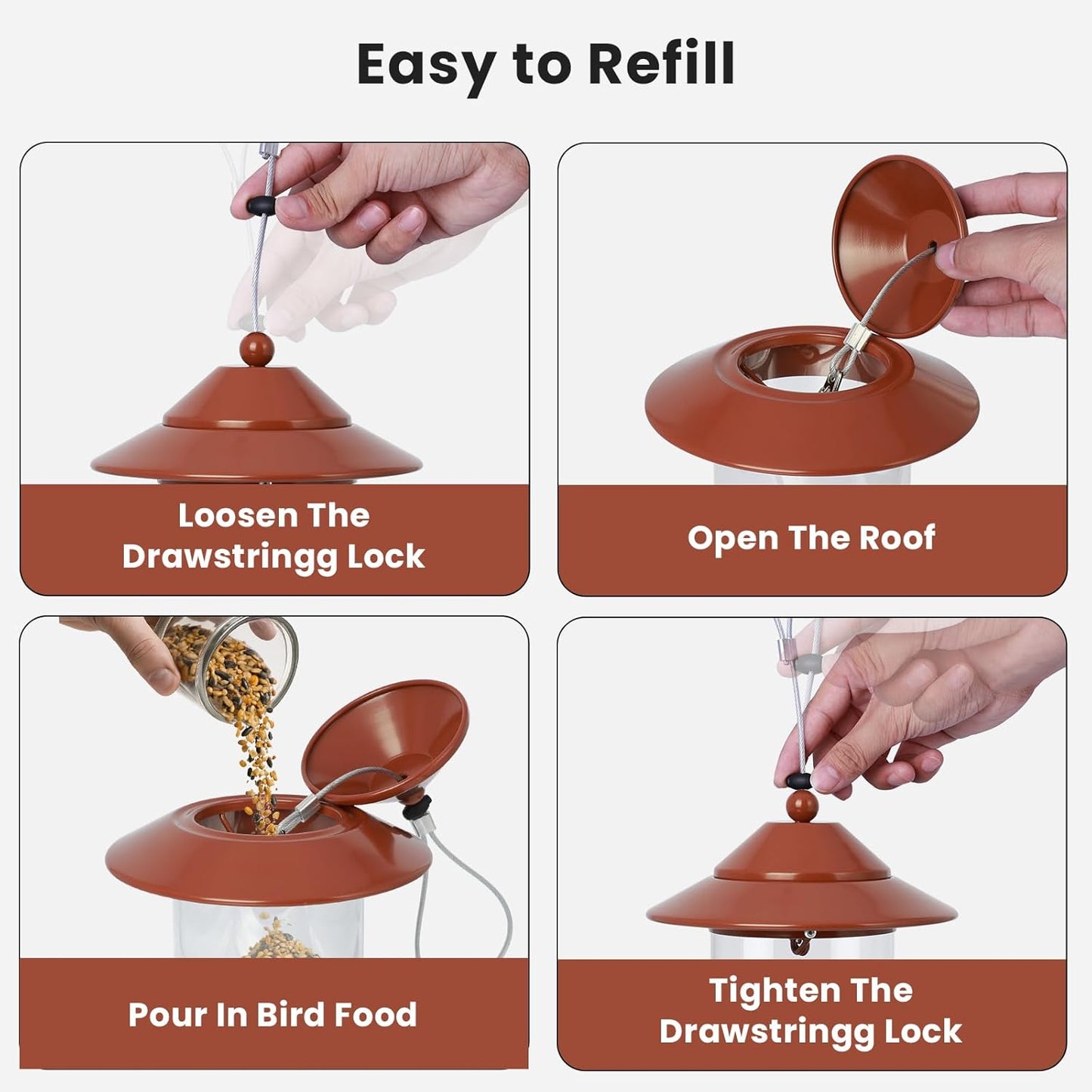 Easy to Refill

Loosen The Drawstringg Lock

Open The Roof

Pour In Bird Food

Tighten The Drawstringg Lock