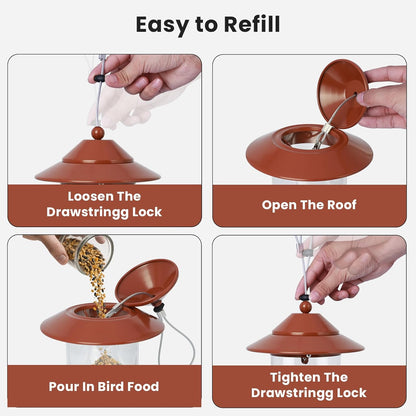 Easy to Refill

Loosen The Drawstringg Lock

Open The Roof

Pour In Bird Food

Tighten The Drawstringg Lock