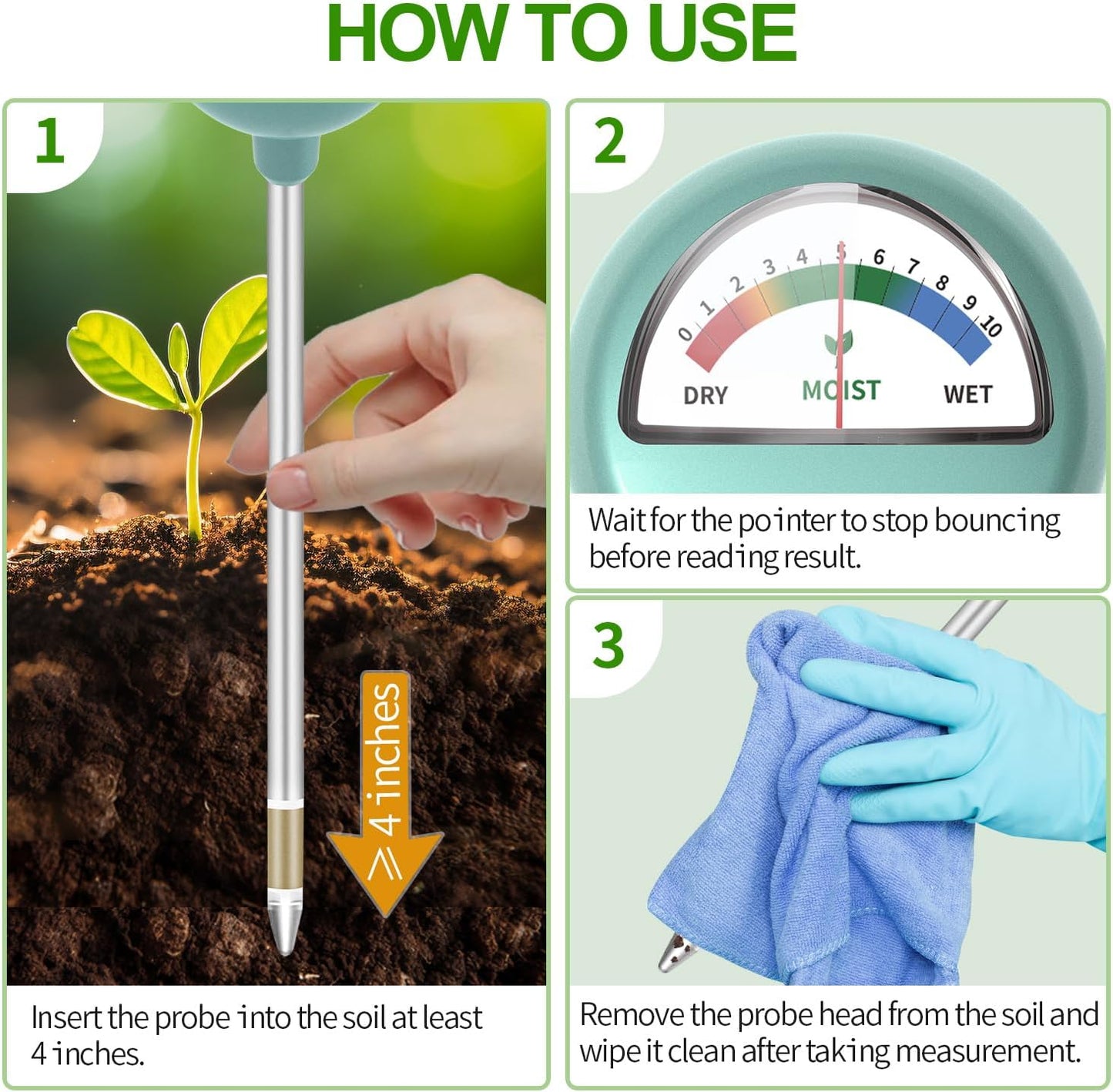 HOW TO USE

1

$\geq$ 4 inches

Insert the probe into the soil at least 4 inches.

2

0 1 2 3 4 5 6 7 8 9 10

DRY MOIST WET

Wait for the pointer to stop bouncing before reading result.

3

Remove the probe head from the soil and wipe it clean after taking measurement.