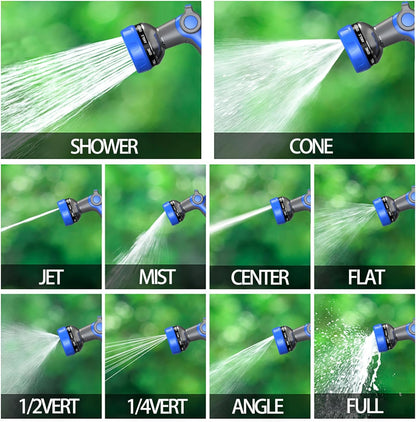 SHOWER

CONE

JET

MIST

CENTER

FLAT

1/2VERT

1/4VERT

ANGLE

FULL