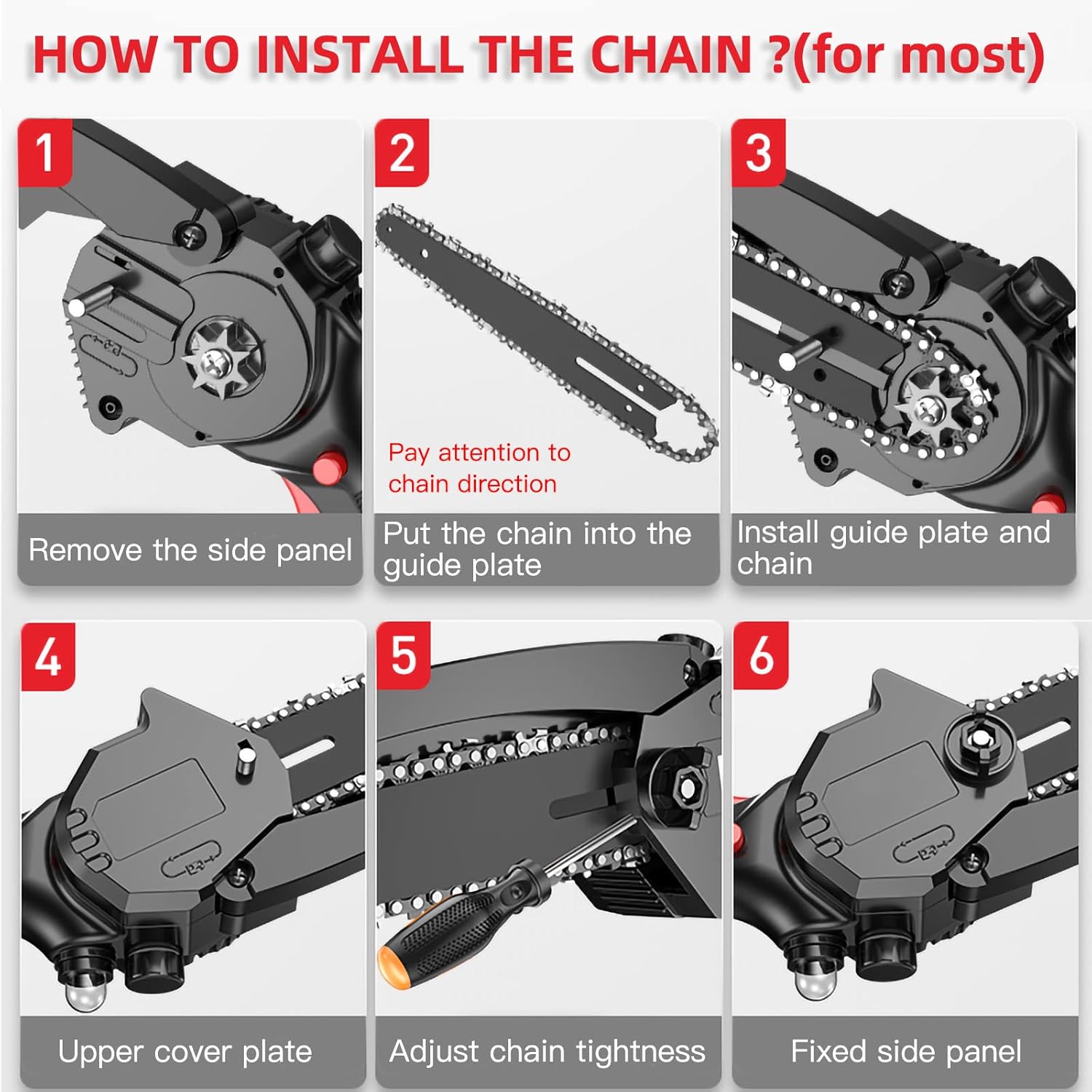 HOW TO INSTALL THE CHAIN ?(for most)

1
Remove the side panel

2
Pay attention to chain direction
Put the chain into the guide plate

3
Install guide plate and chain

4
Upper cover plate

5
Adjust chain tightness

6
Fixed side panel