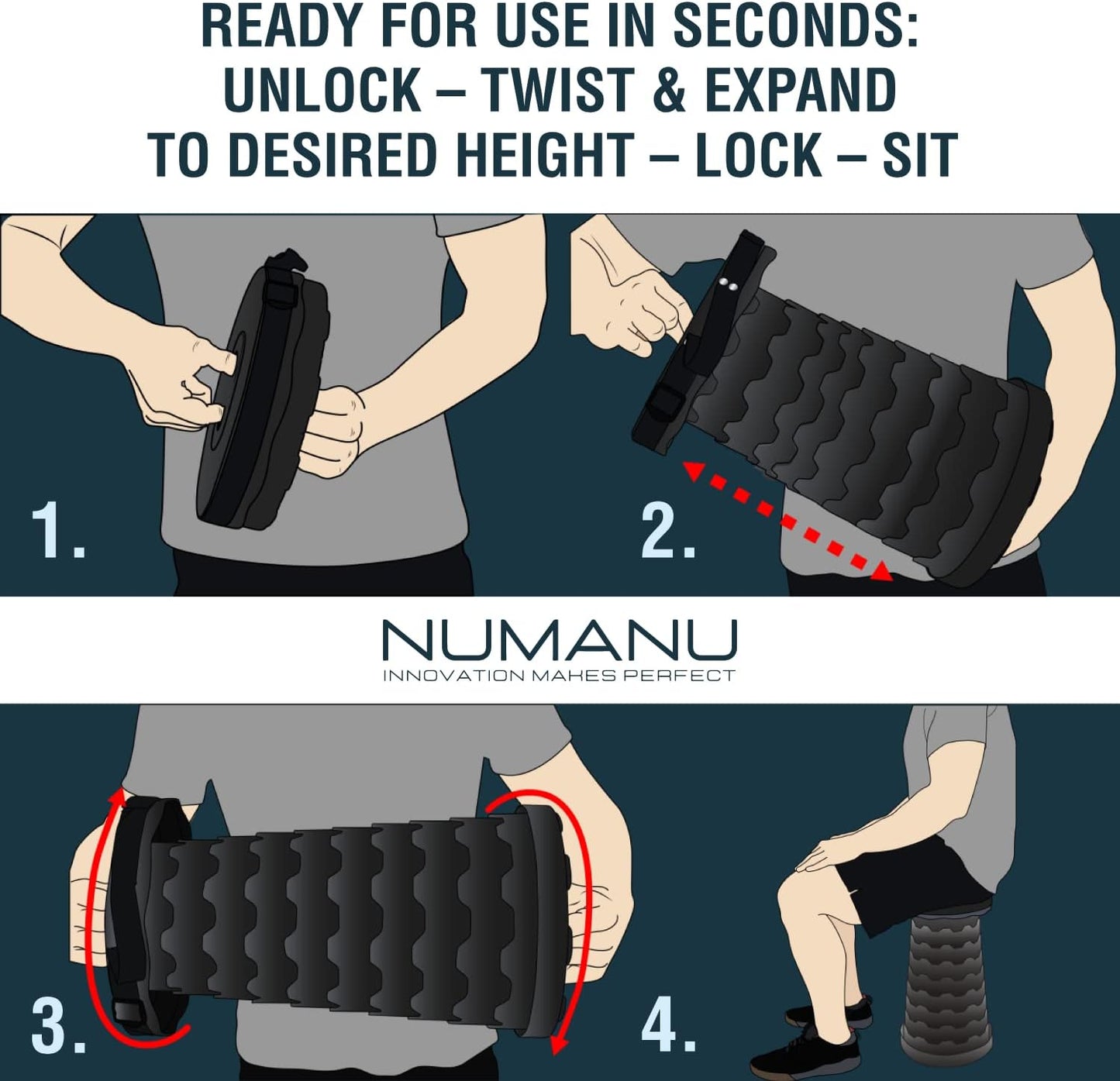 READY FOR USE IN SECONDS:
UNLOCK – TWIST & EXPAND
TO DESIRED HEIGHT – LOCK – SIT

1.

2.

NUMANU
INNOVATION MAKES PERFECT

3.

4.