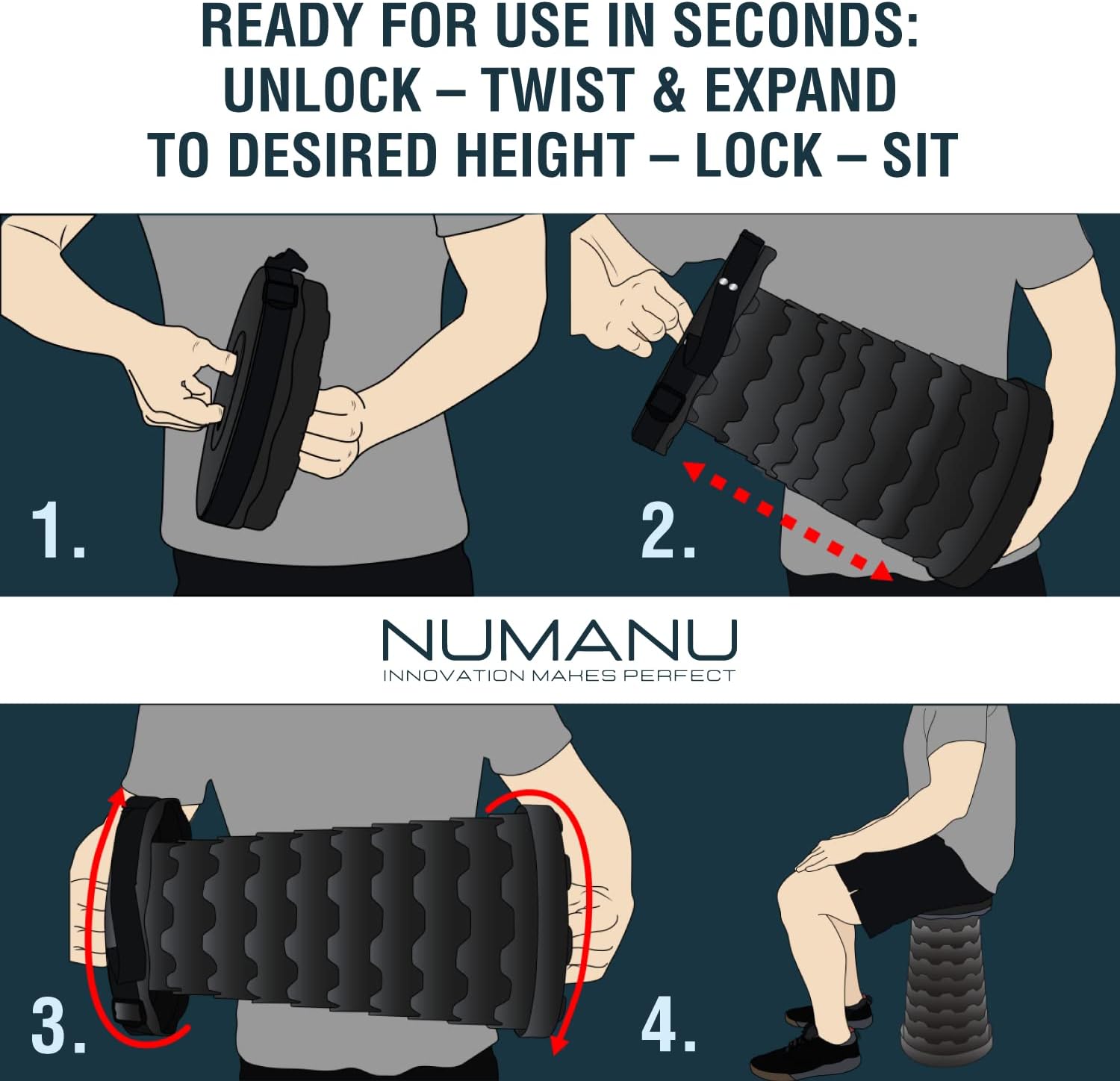 READY FOR USE IN SECONDS:
UNLOCK – TWIST & EXPAND
TO DESIRED HEIGHT – LOCK – SIT

1.

2.

NUMANU
INNOVATION MAKES PERFECT

3.

4.