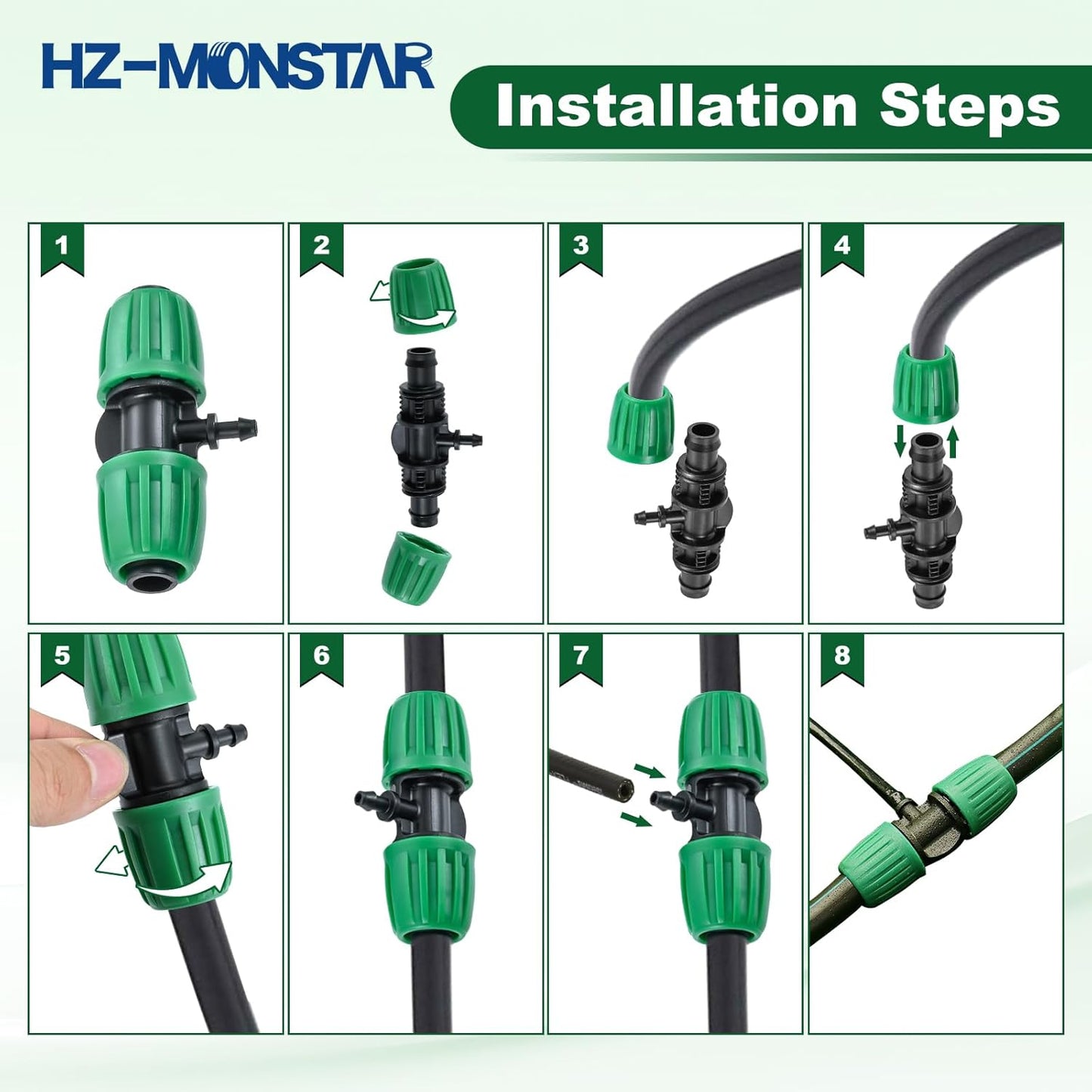 HZ-MONSTAR

Installation Steps

1

2

3

4

5

6

7

8