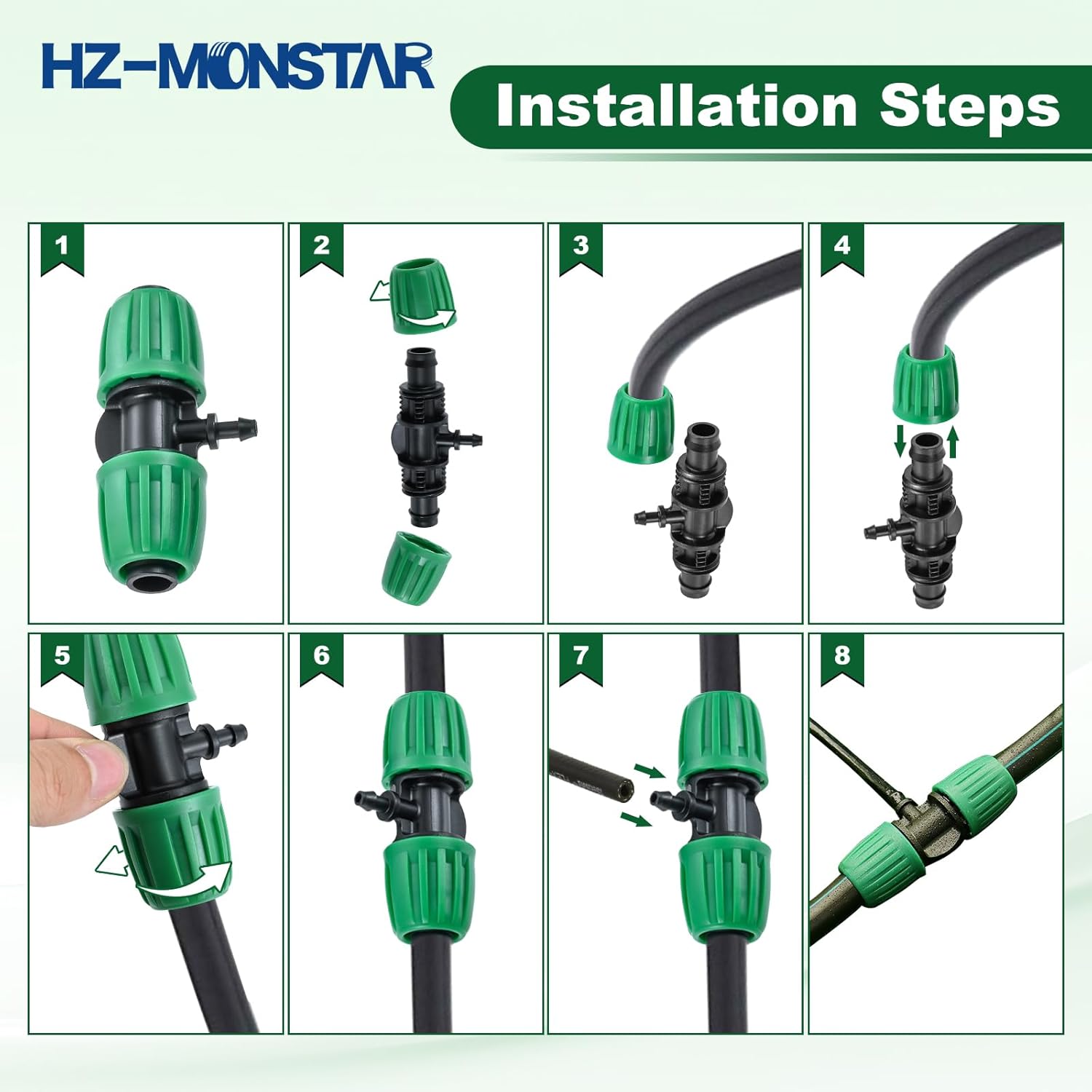 HZ-MONSTAR

Installation Steps

1

2

3

4

5

6

7

8